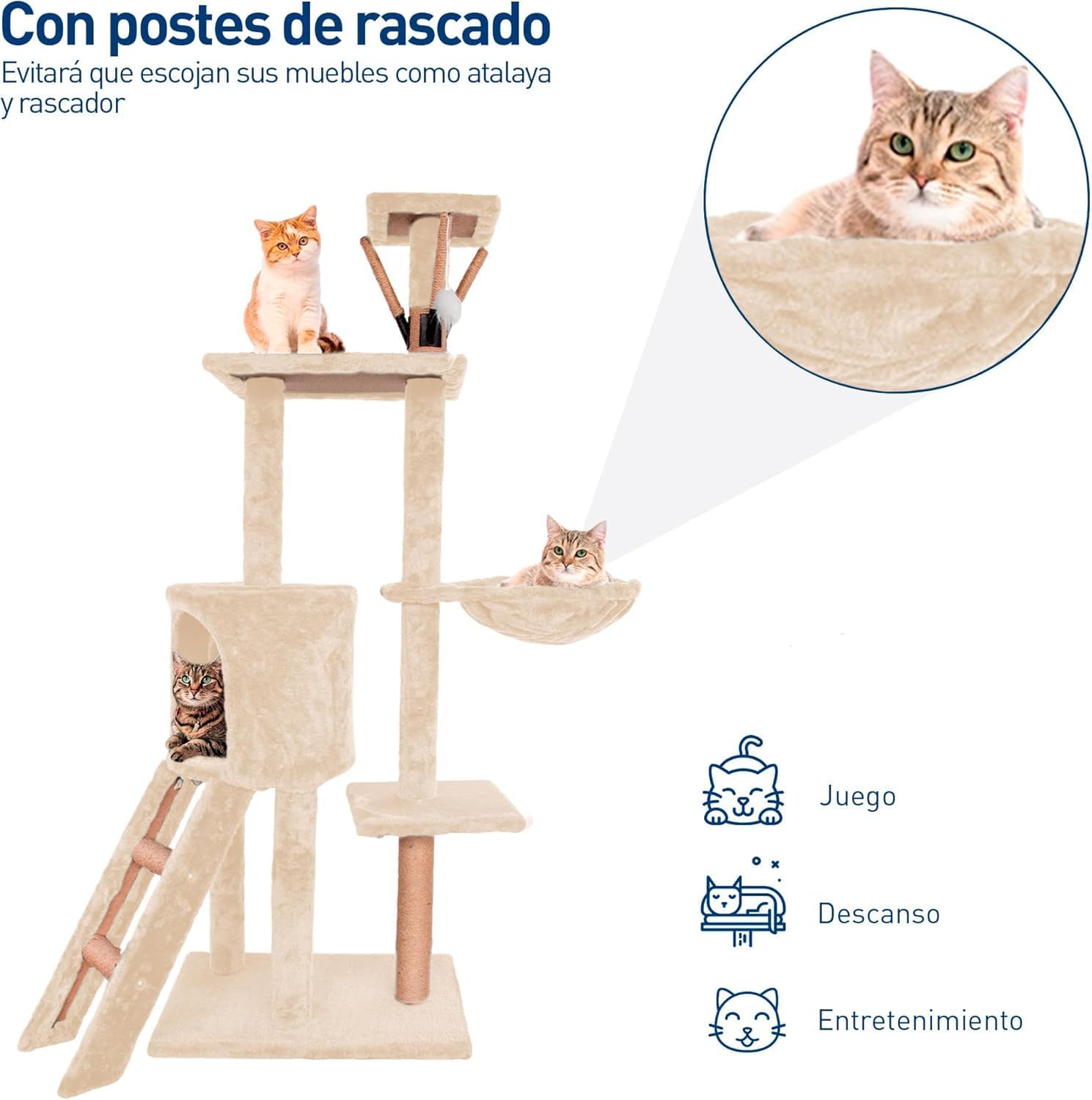 Con postes de rascado

Evitará que escojan sus muebles como atalaya y rascador

Juego

Descanso

Entretenimiento