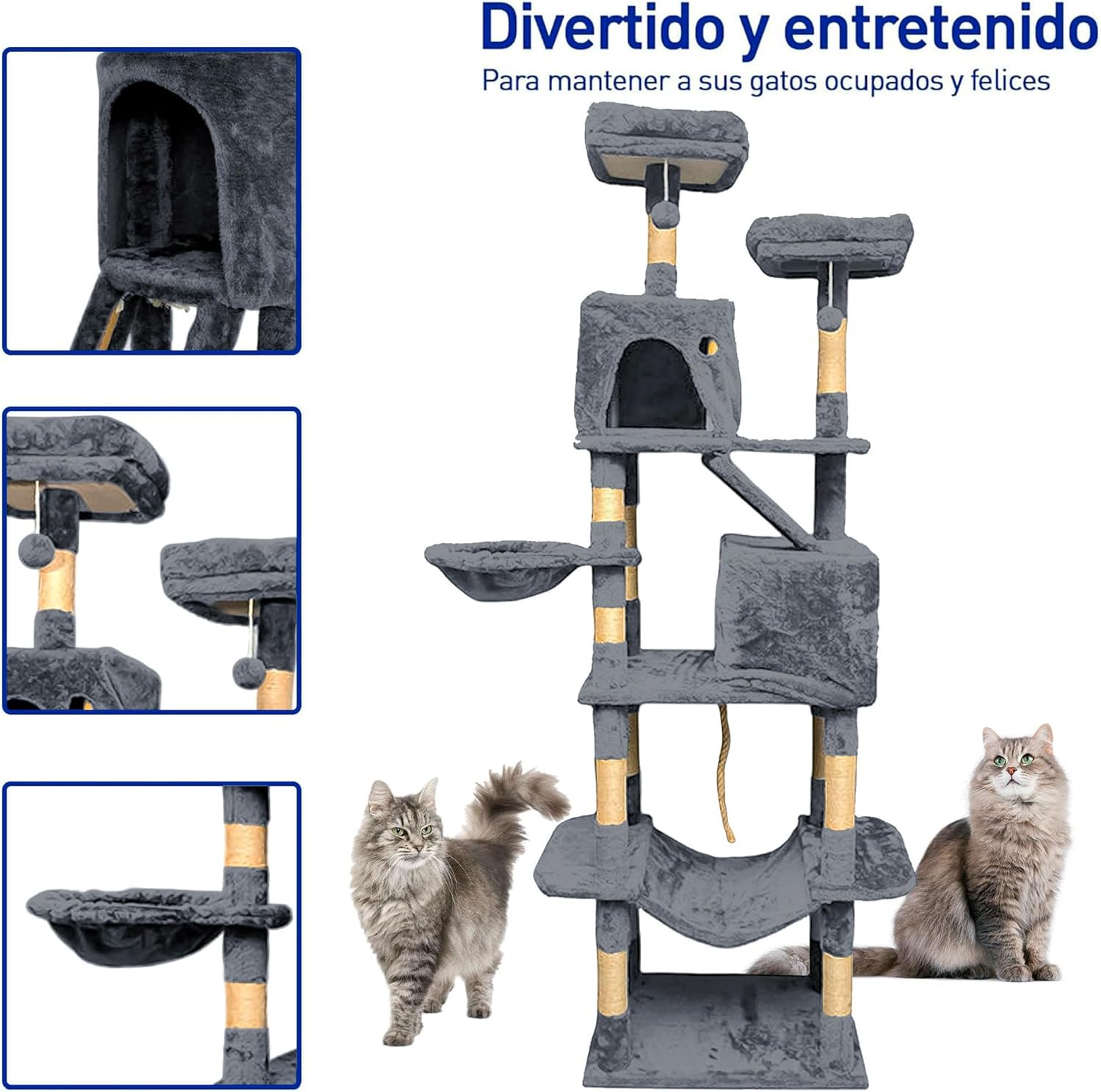 Divertido y entretenido

Para mantener a sus gatos ocupados y felices