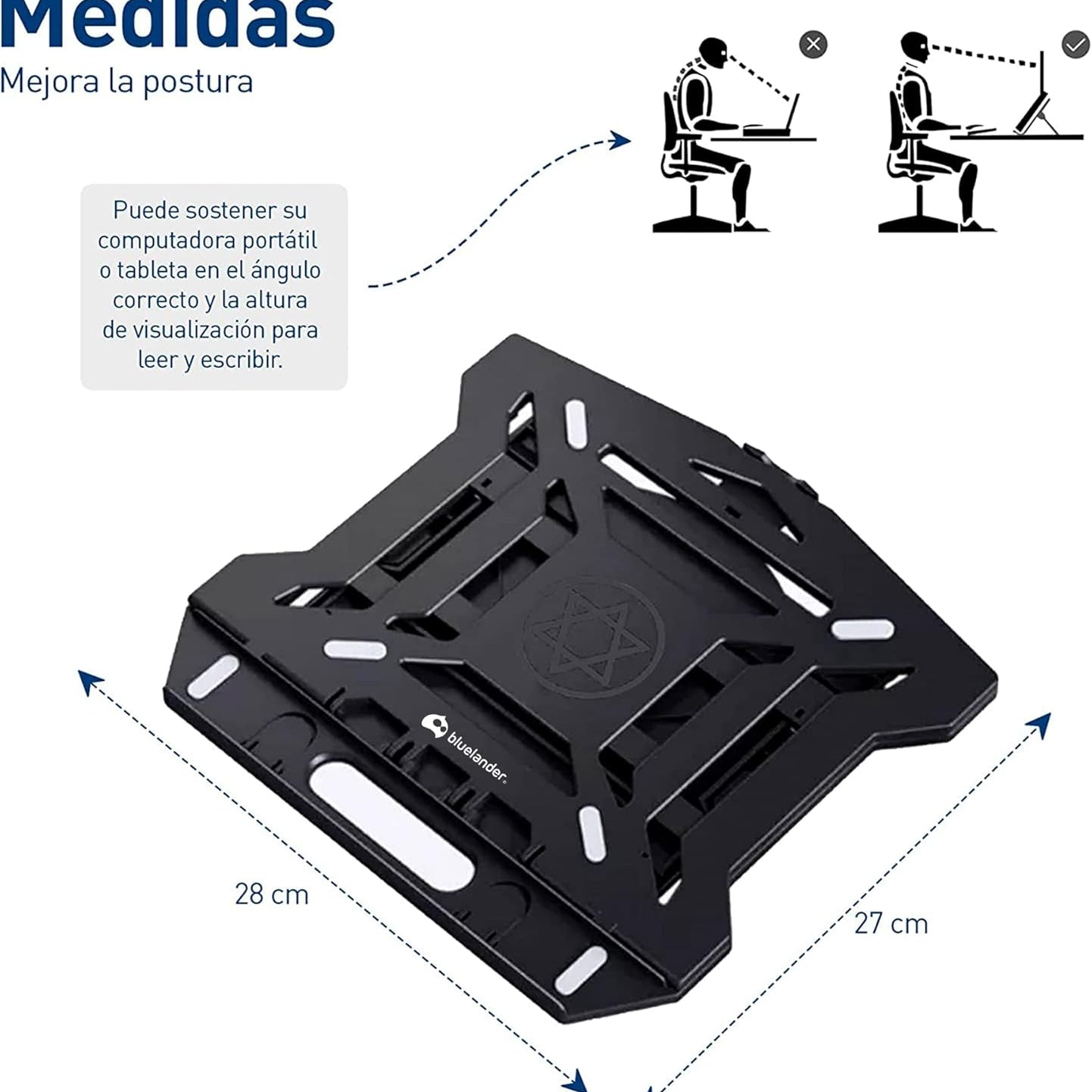 Medidas
Mejora la postura

Puede sostener su computadora portátil o tableta en el ángulo correcto y la altura de visualización para leer y escribir.

bluelander.

28 cm

27 cm