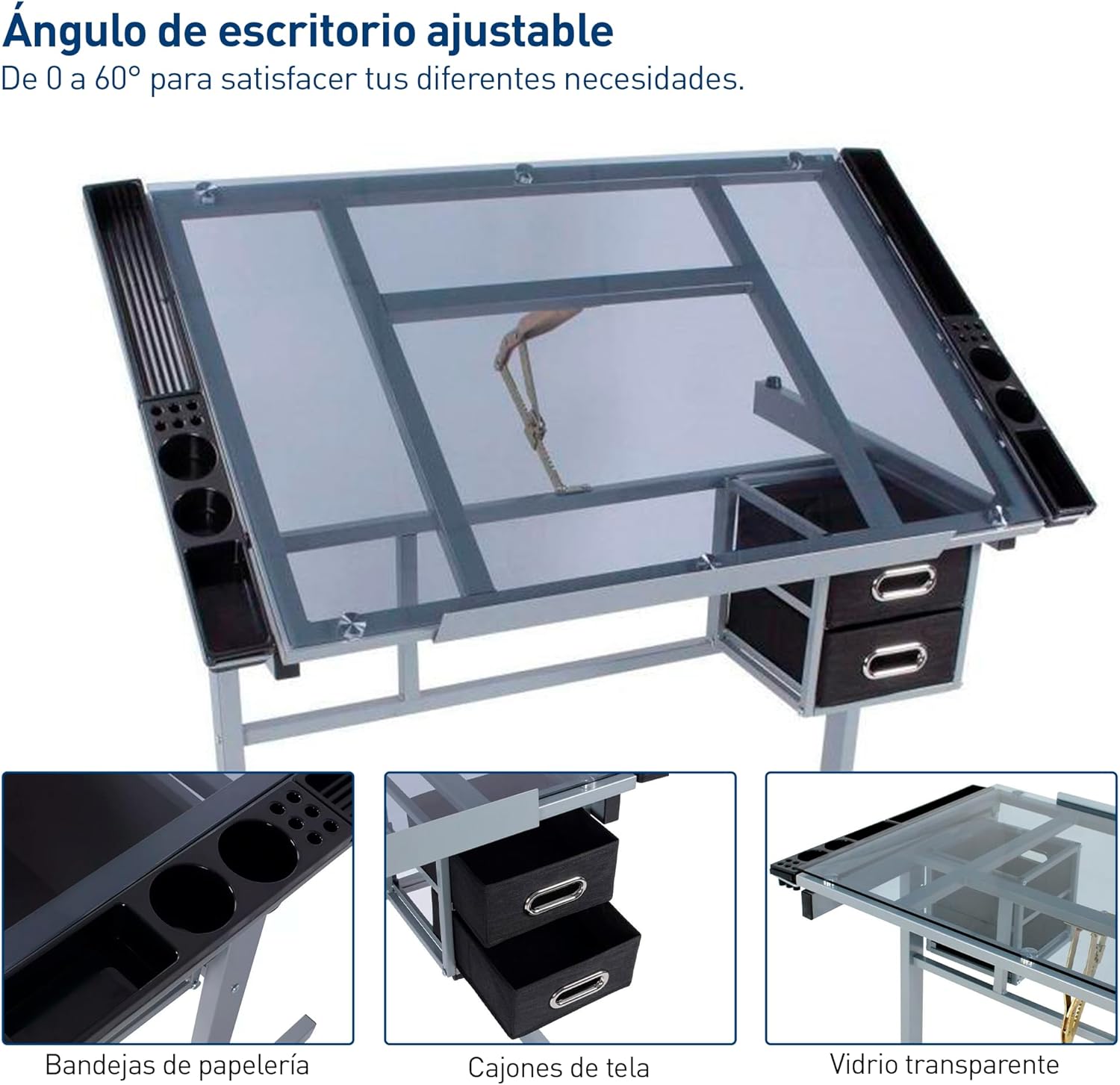 Ángulo de escritorio ajustable
De 0 a 60° para satisfacer tus diferentes necesidades.

Bandejas de papelería

Cajones de tela

Vidrio transparente