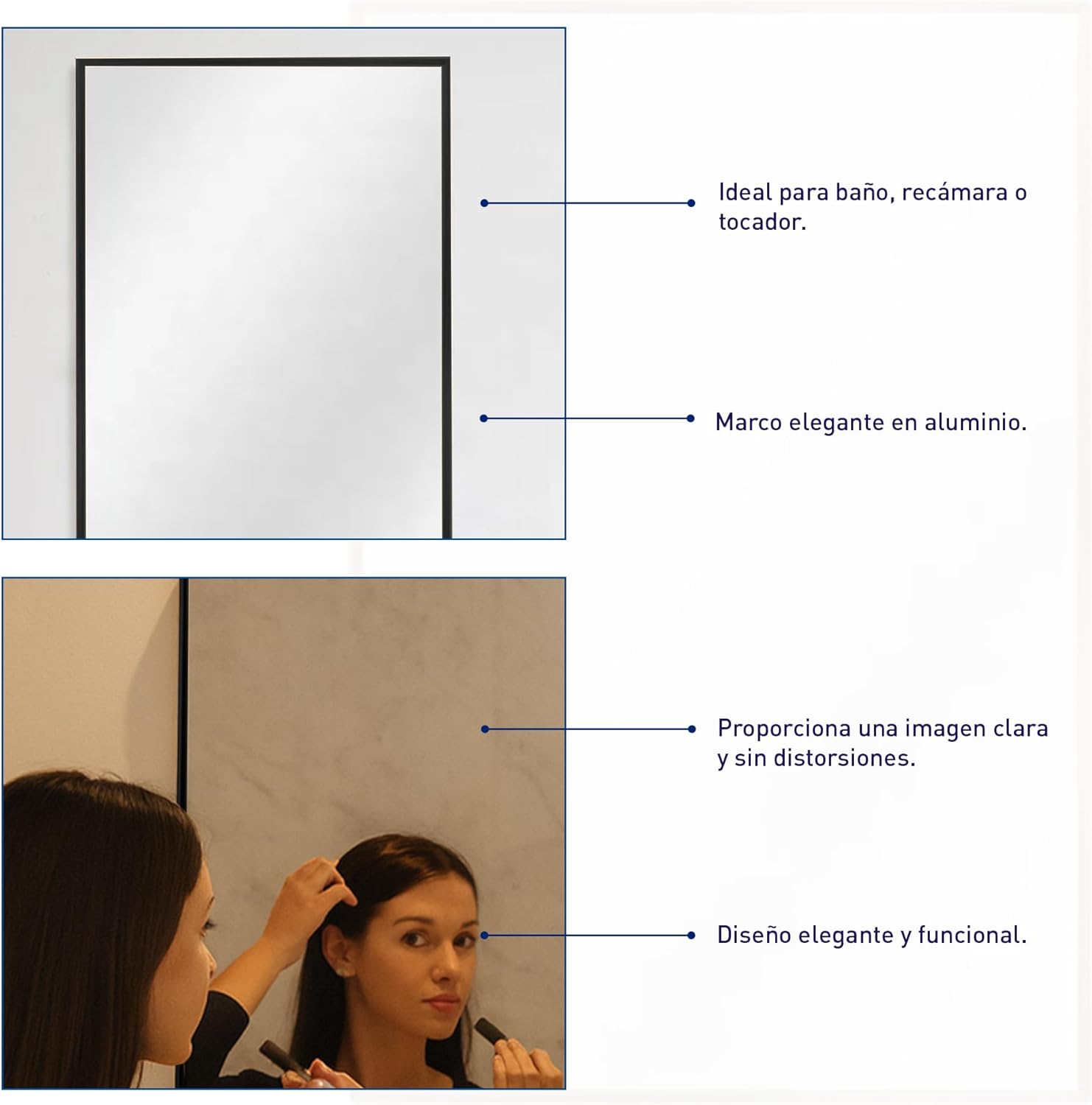 Ideal para baño, recámara o tocador.

Marco elegante en aluminio.

Proporciona una imagen clara y sin distorsiones.

Diseño elegante y funcional.