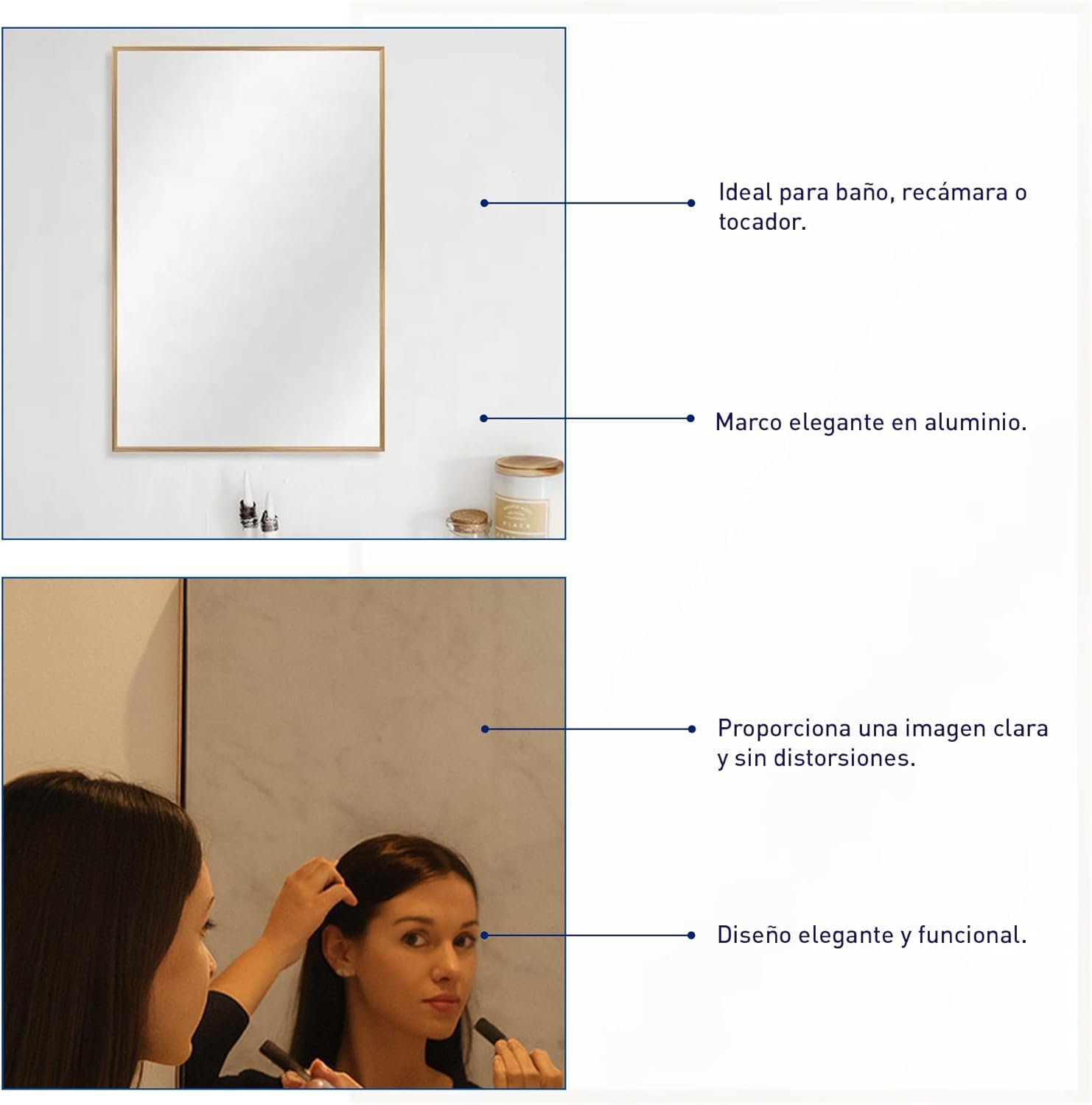 Ideal para baño, recámara o tocador.

Marco elegante en aluminio.

Proporciona una imagen clara y sin distorsiones.

Diseño elegante y funcional.