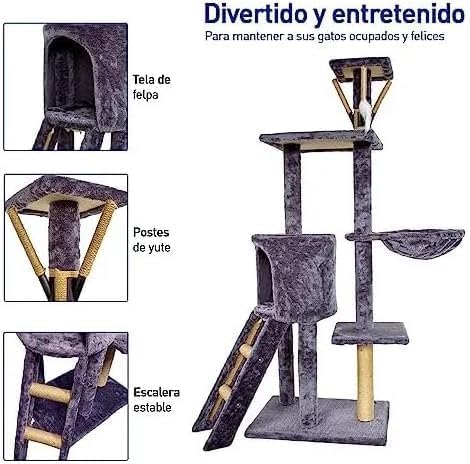 Divertido y entretenido
Para mantener a sus gatos ocupados y felices

Tela de felpa

Postes de yute

Escalera estable