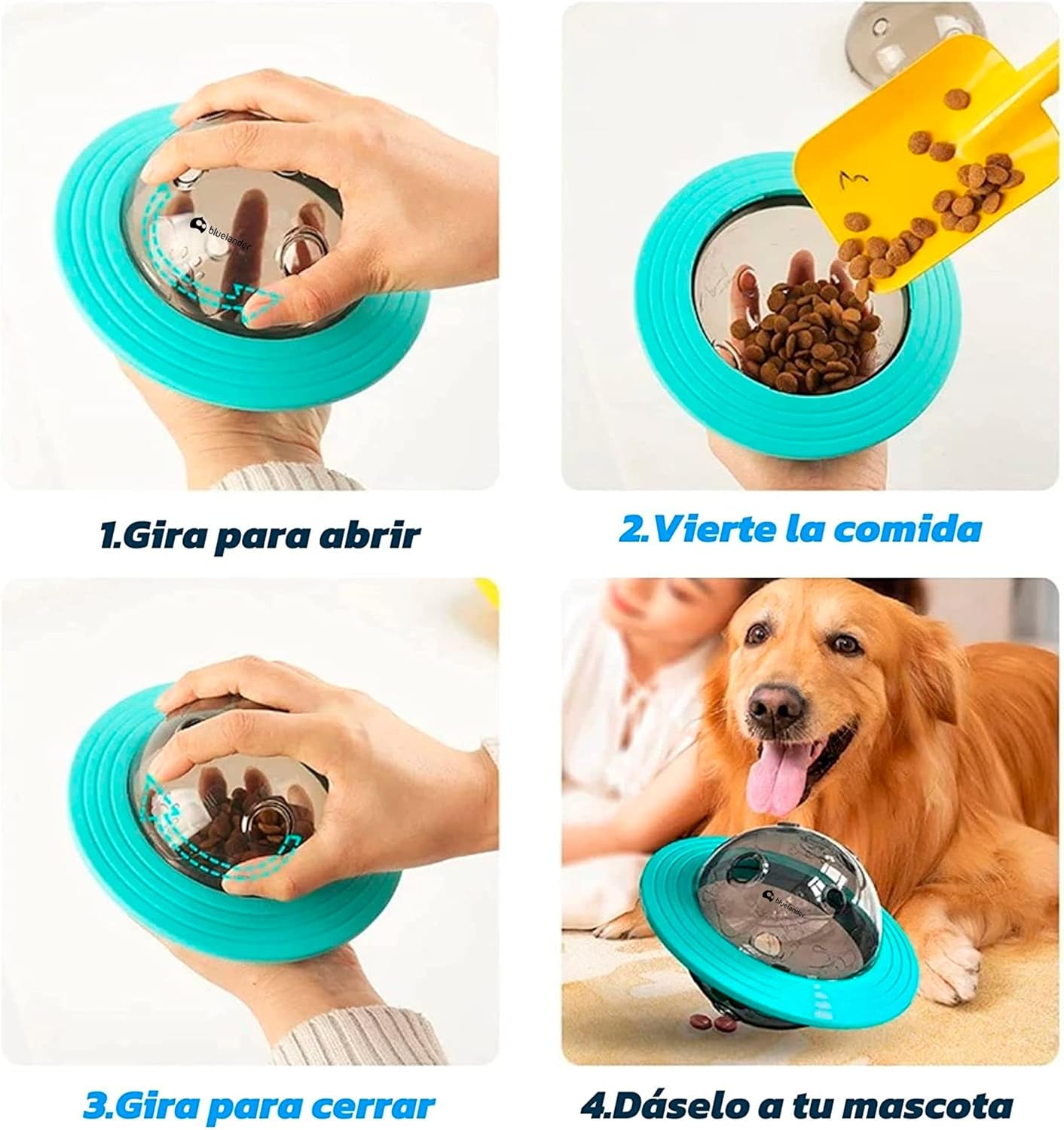 bluelander

1.Gira para abrir

2.Vierte la comida

3.Gira para cerrar

bluelander

4.Dáselo a tu mascota