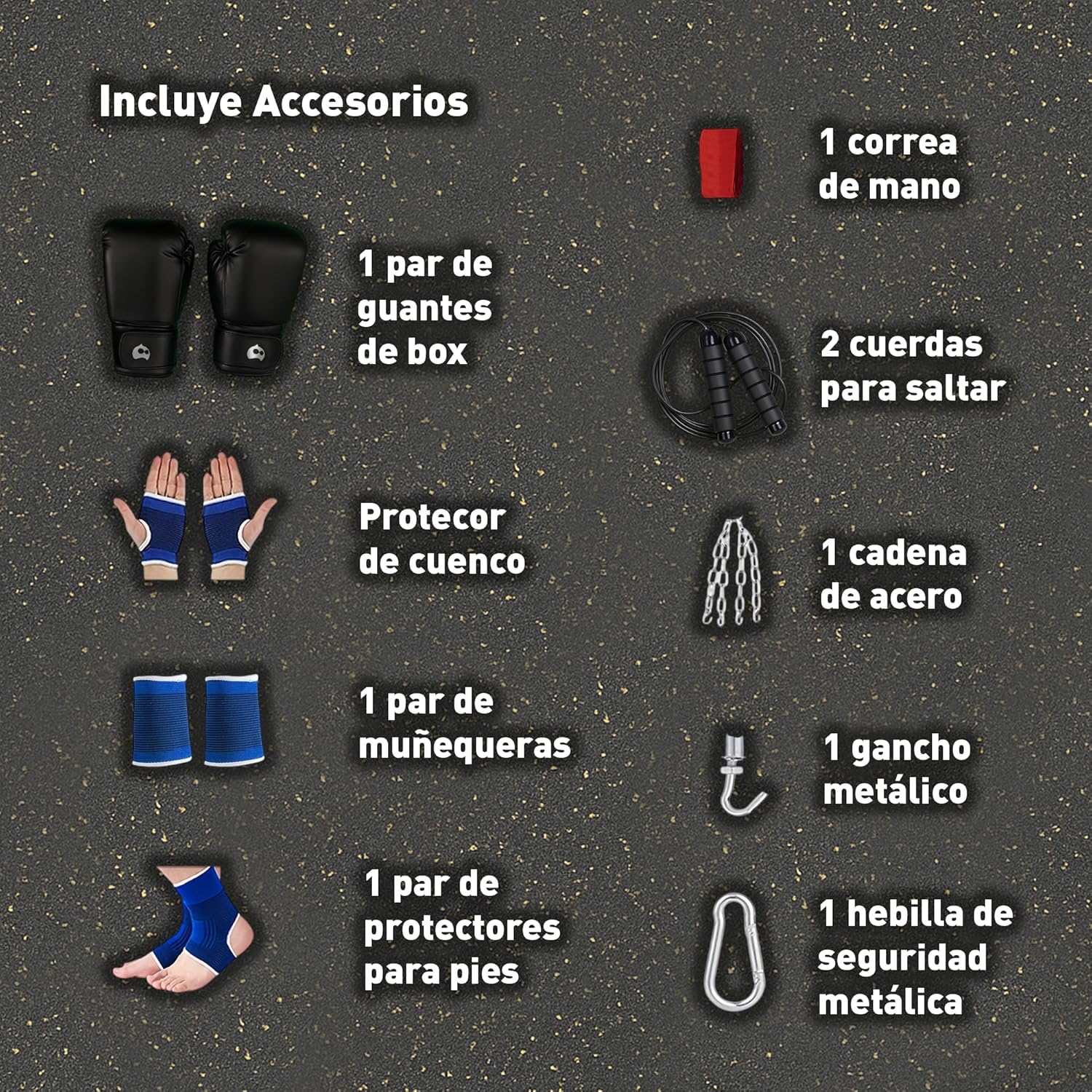 Incluye Accesorios

1 par de guantes de box

Protecor de cuenco

1 par de muñequeras

1 par de protectores para pies

1 correa de mano

2 cuerdas para saltar

1 cadena de acero

1 gancho metálico

1 hebilla de seguridad metálica