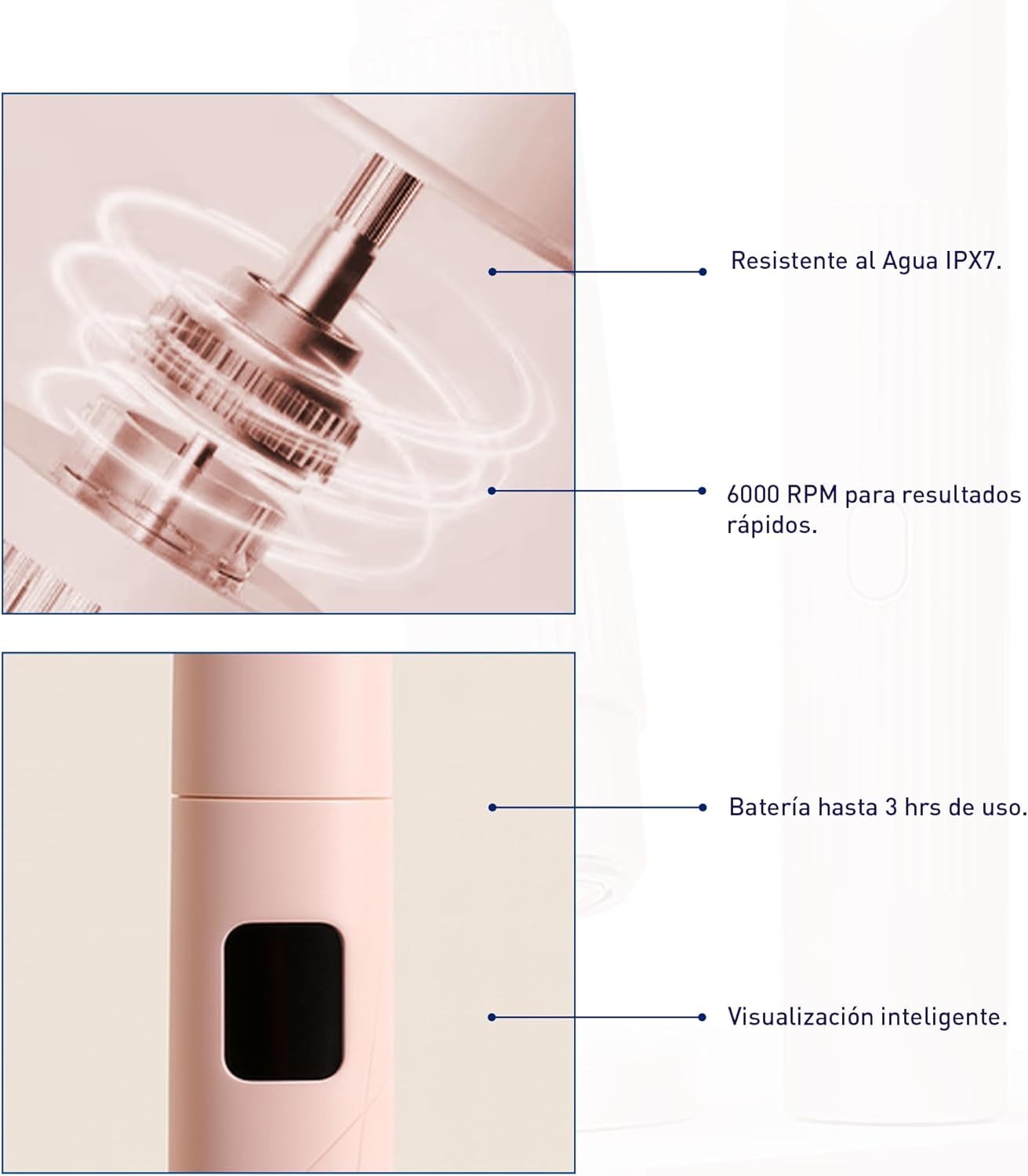 Resistente al Agua IPX7.

6000 RPM para resultados rápidos.

Batería hasta 3 hrs de uso.

Visualización inteligente.