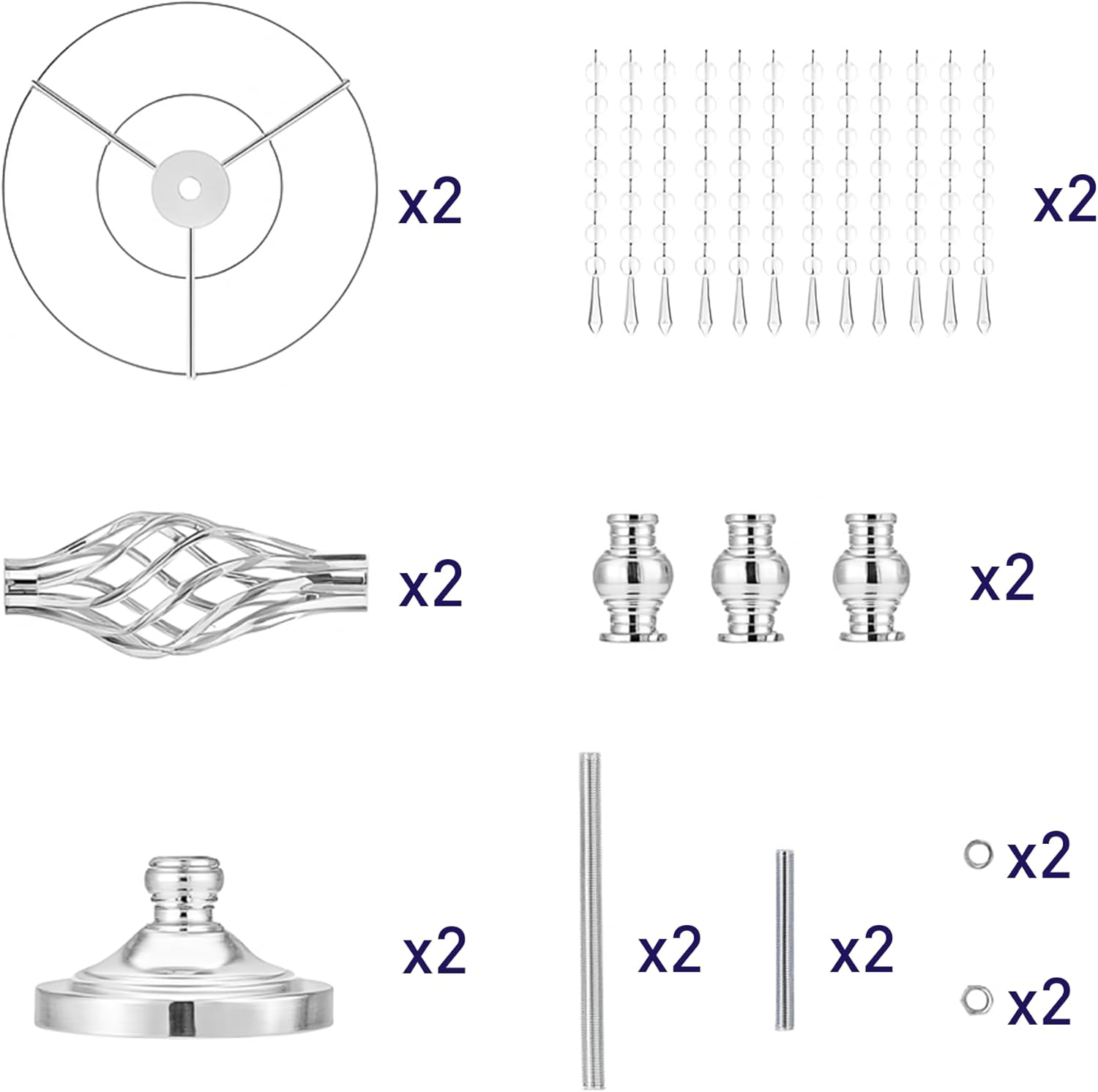 x2

x2

x2

x2

x2

x2

x2

x2

x2