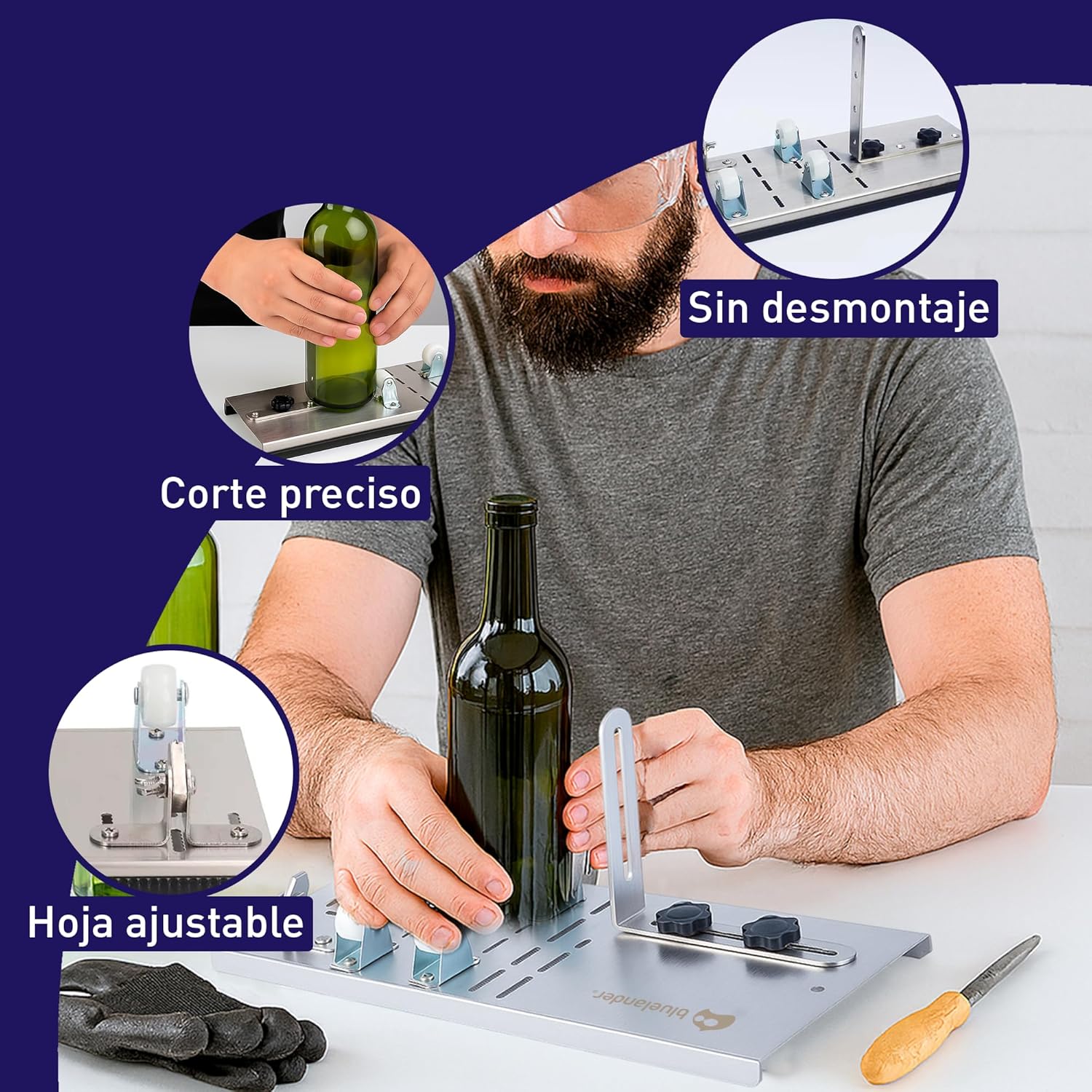 Sin desmontaje

Corte preciso

Hoja ajustable

bluelander.