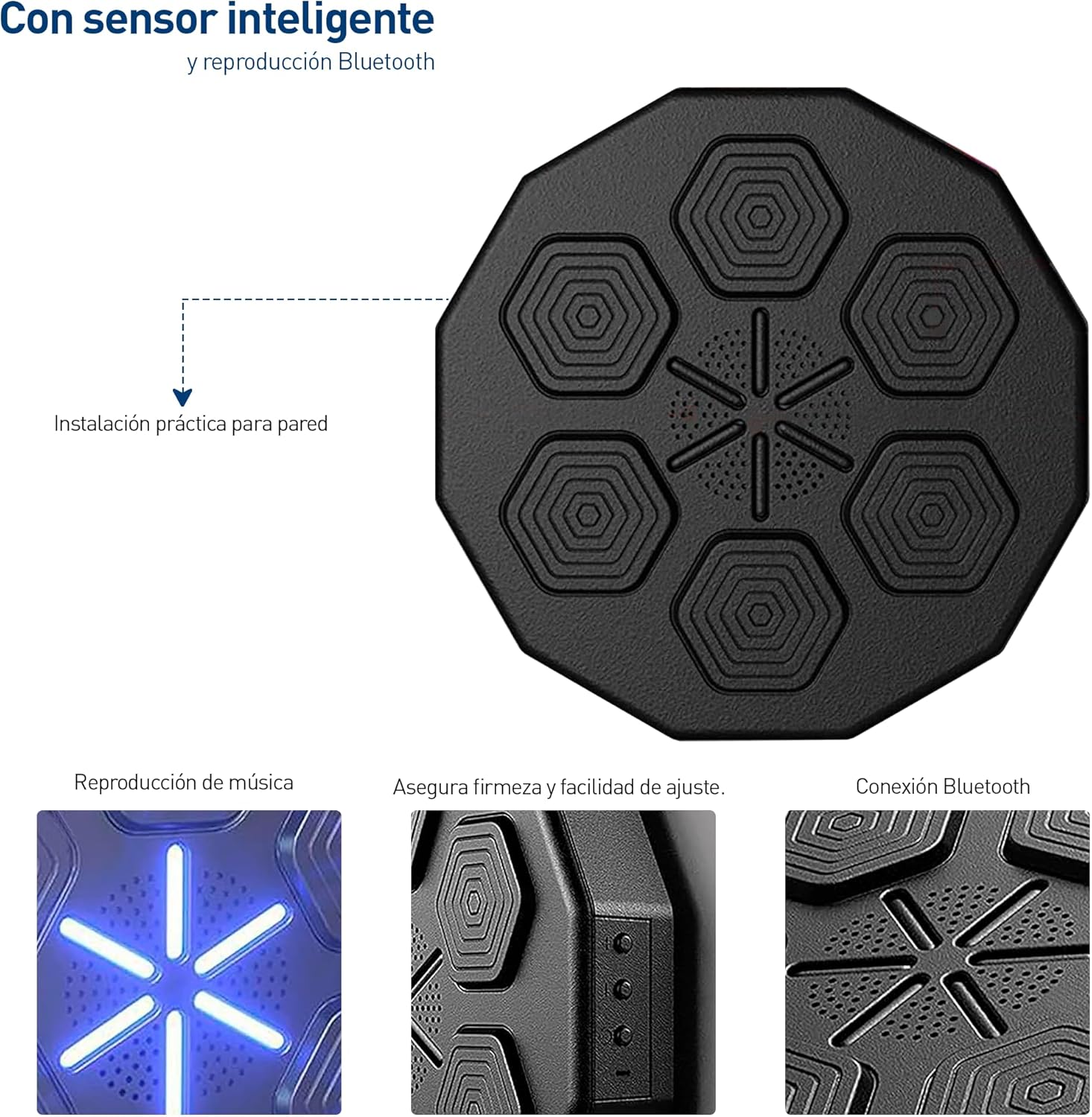 Con sensor inteligente
y reproducción Bluetooth

Instalación práctica para pared

Reproducción de música

Asegura firmeza y facilidad de ajuste.

Conexión Bluetooth